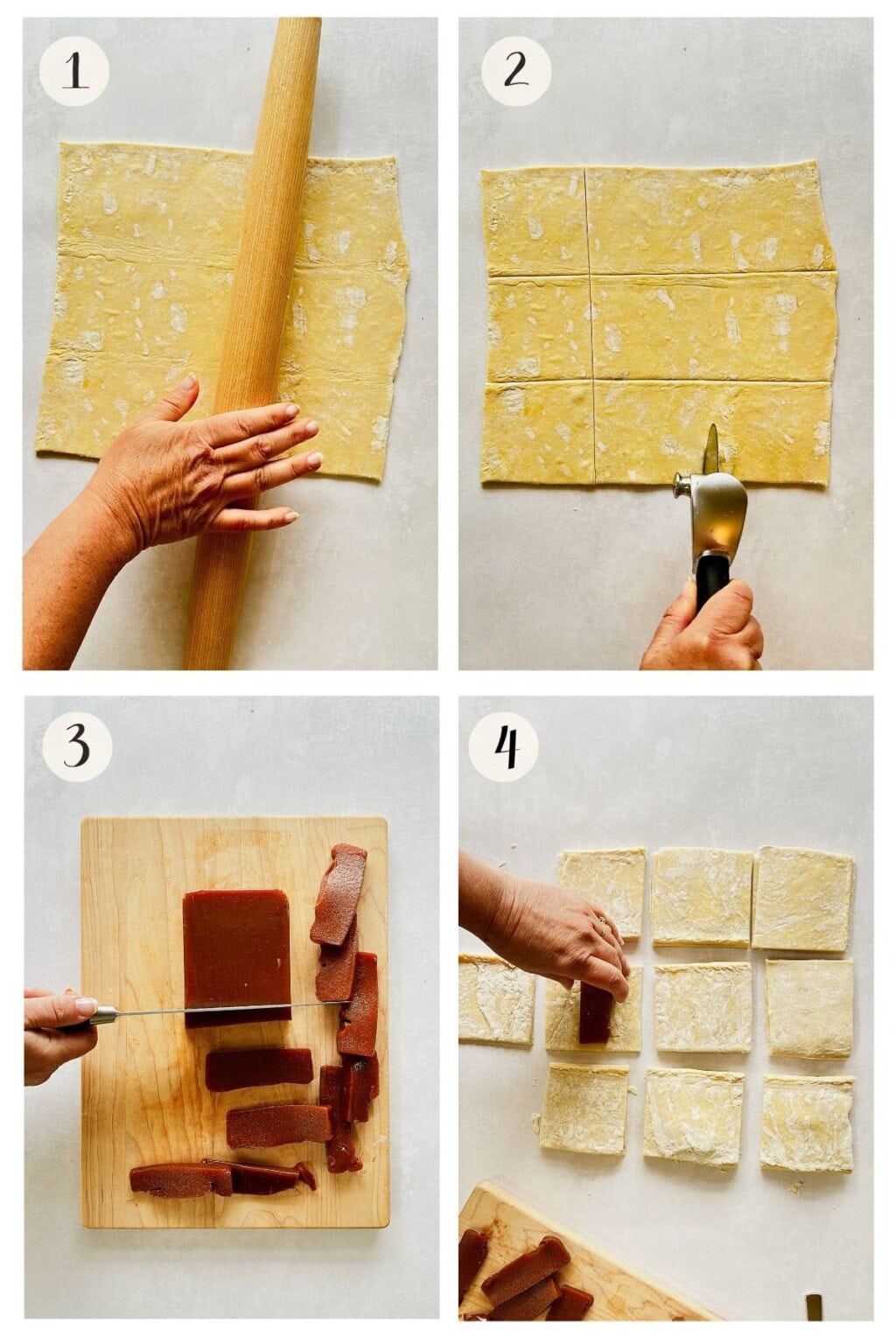 1

2

3

4