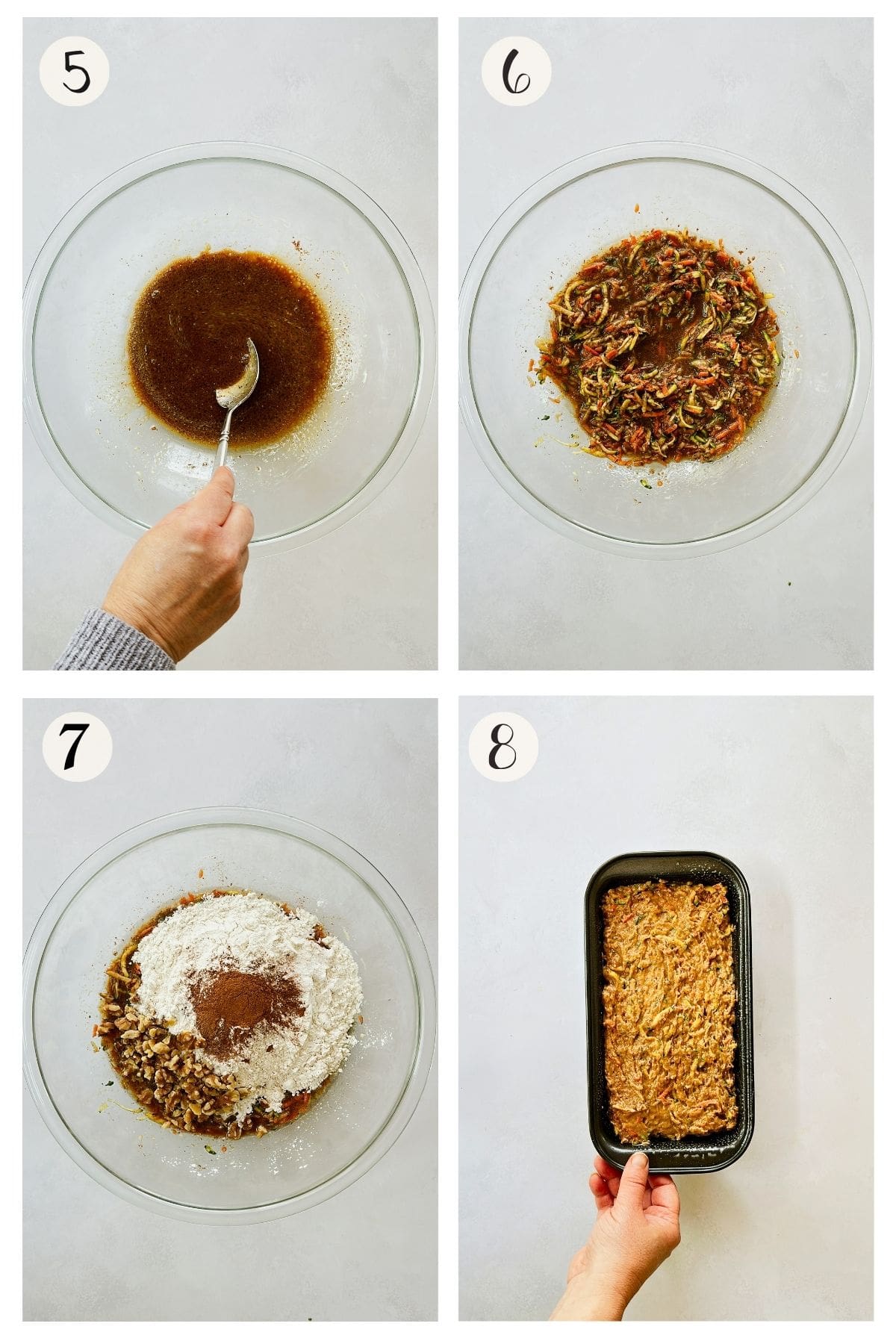 5

6

7

8