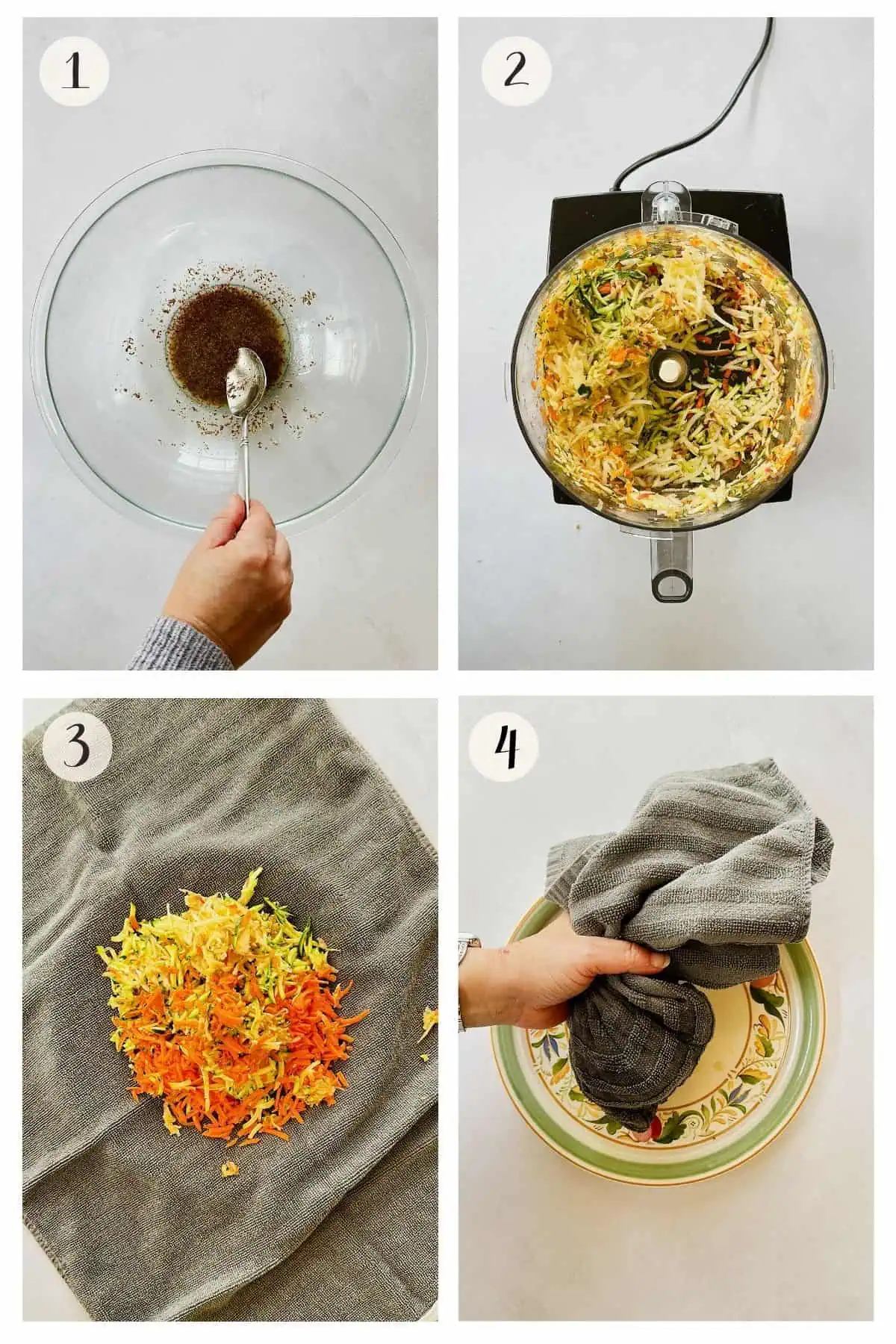 1

2

3

4