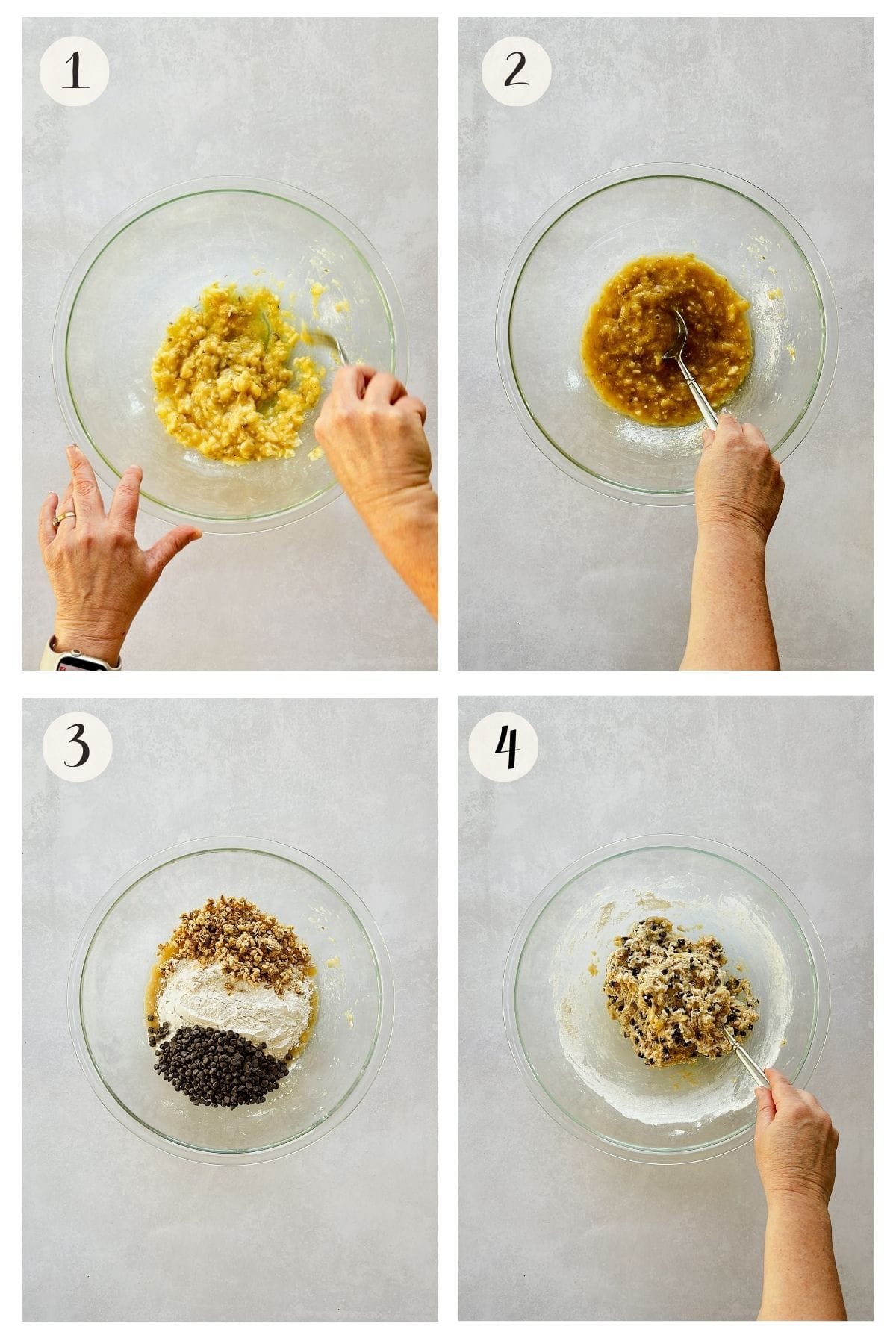 1

2

3

4