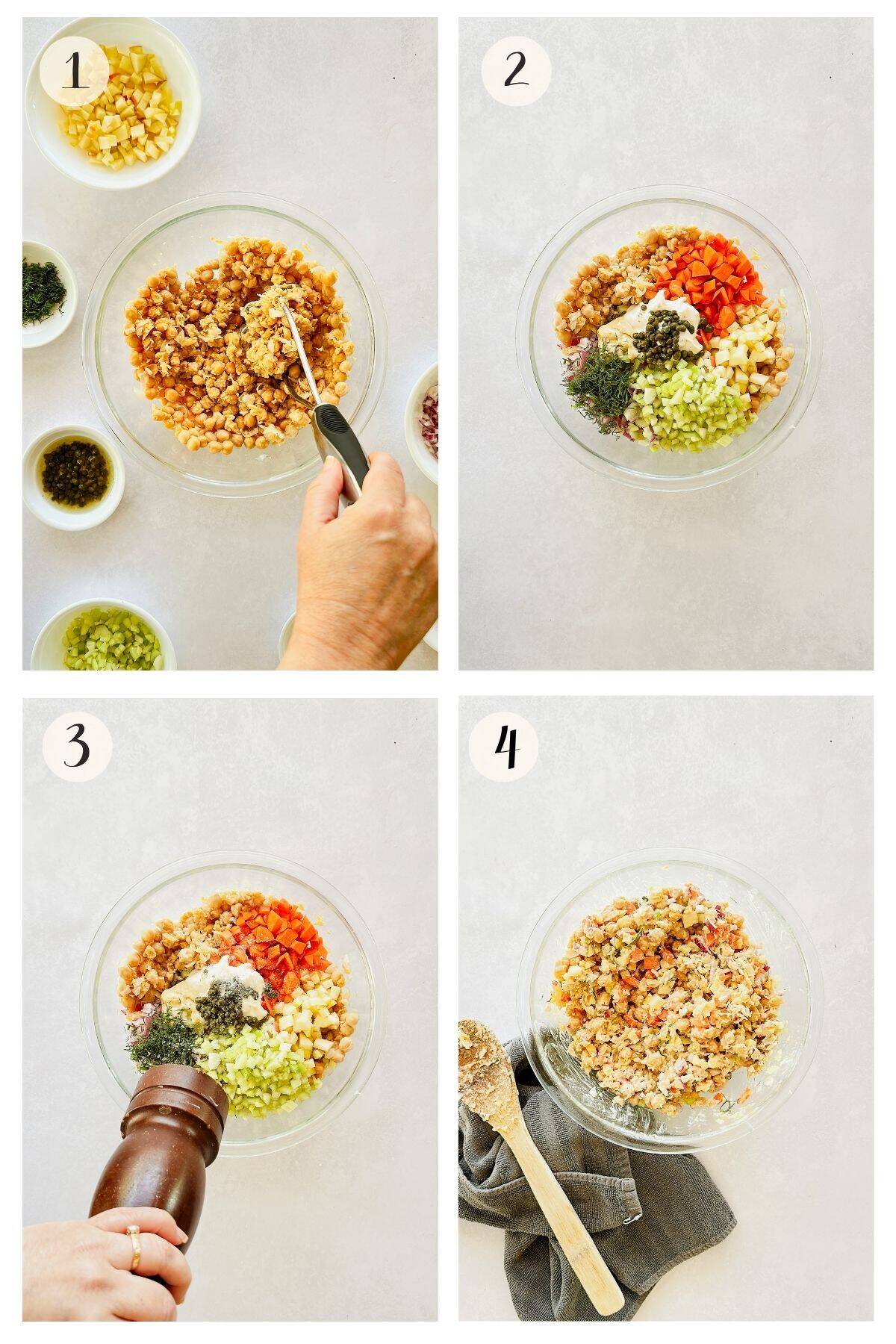 1

2

3

4